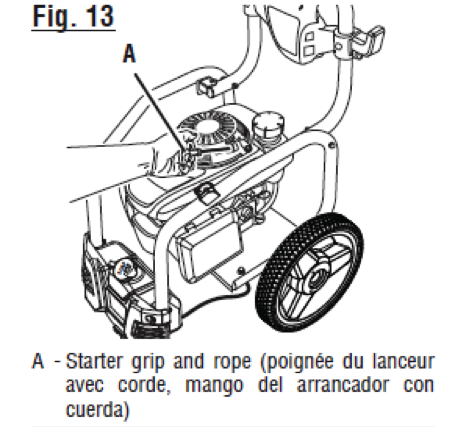 Fig. 13

A

A - Starter grip and rope (poignée du lanceur avec corde, mango del arrancador con cuerda)