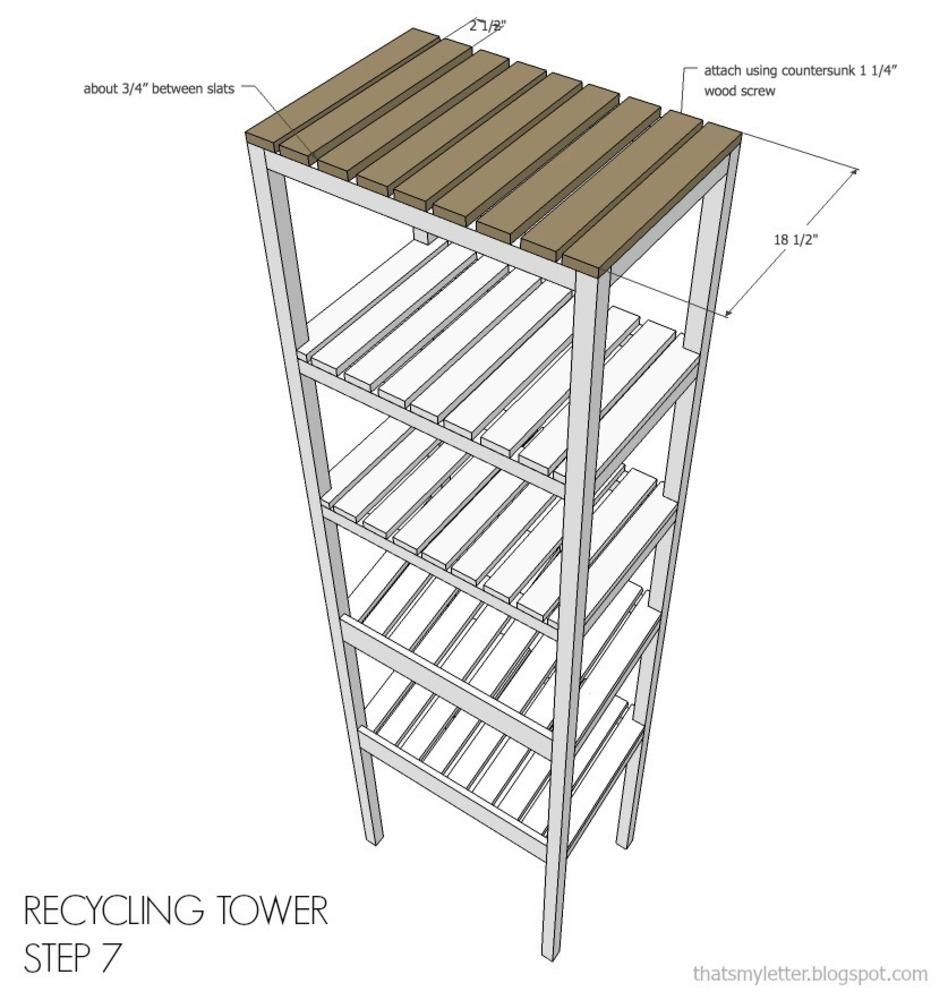 2 1/2"

about 3/4" between slats

attach using countersunk 1 1/4" wood screw

18 1/2"

RECYCLING TOWER
STEP 7

thatsmyletter.blogspot.com