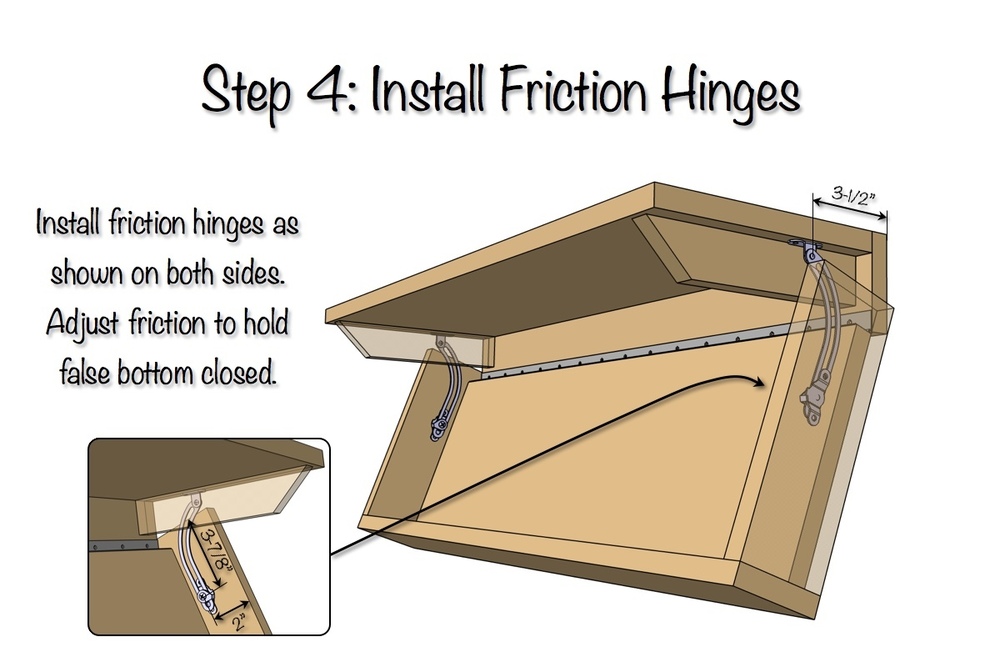 Step 4: Install Friction Hinges

Install friction hinges as shown on both sides. Adjust friction to hold false bottom closed.

3-1/2"

3-7/8"

2"