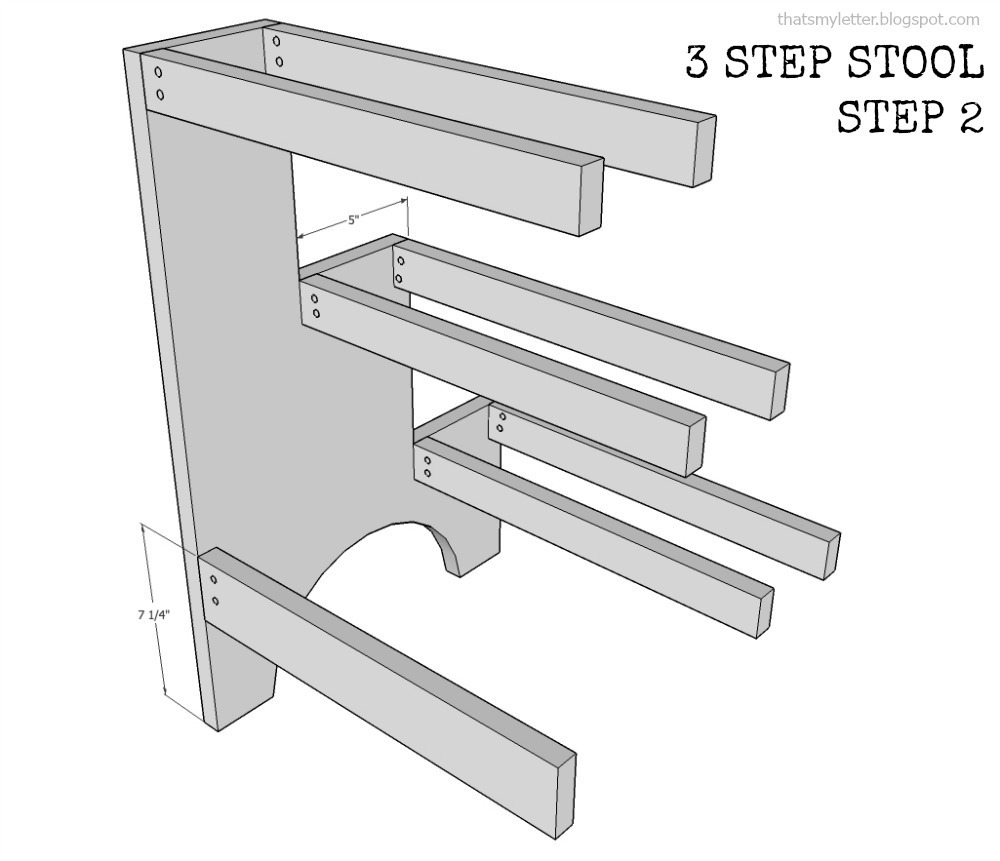 thatsmyletter.blogspot.com

3 STEP STOOL
STEP 2

5"

7 1/4"