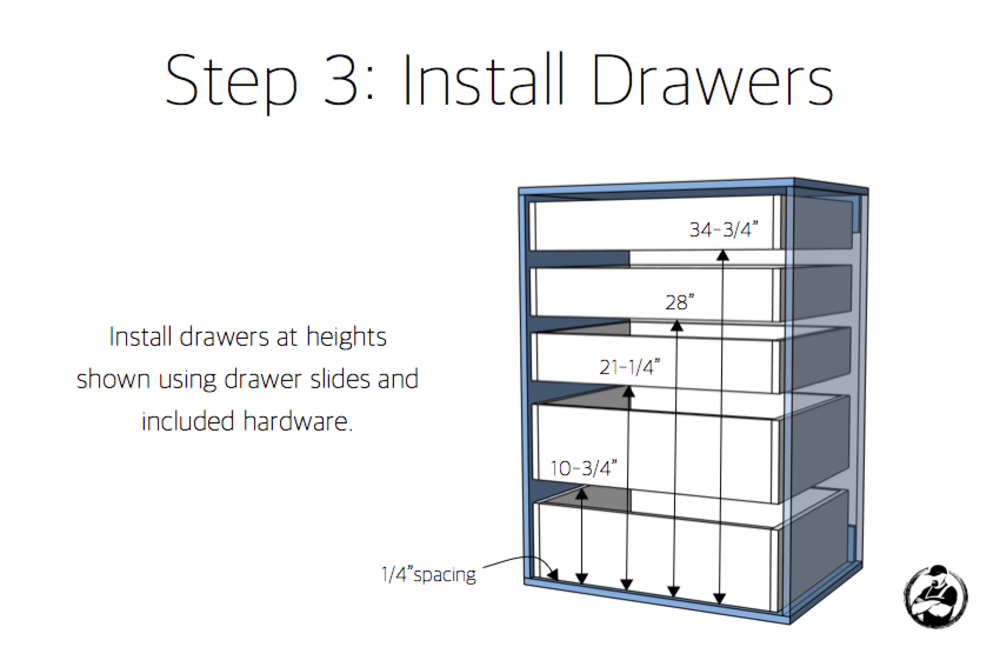 Step 3: Install Drawers

Install drawers at heights shown using drawer slides and included hardware.

34-3/4"

28"

21-1/4"

10-3/4"

1/4"spacing